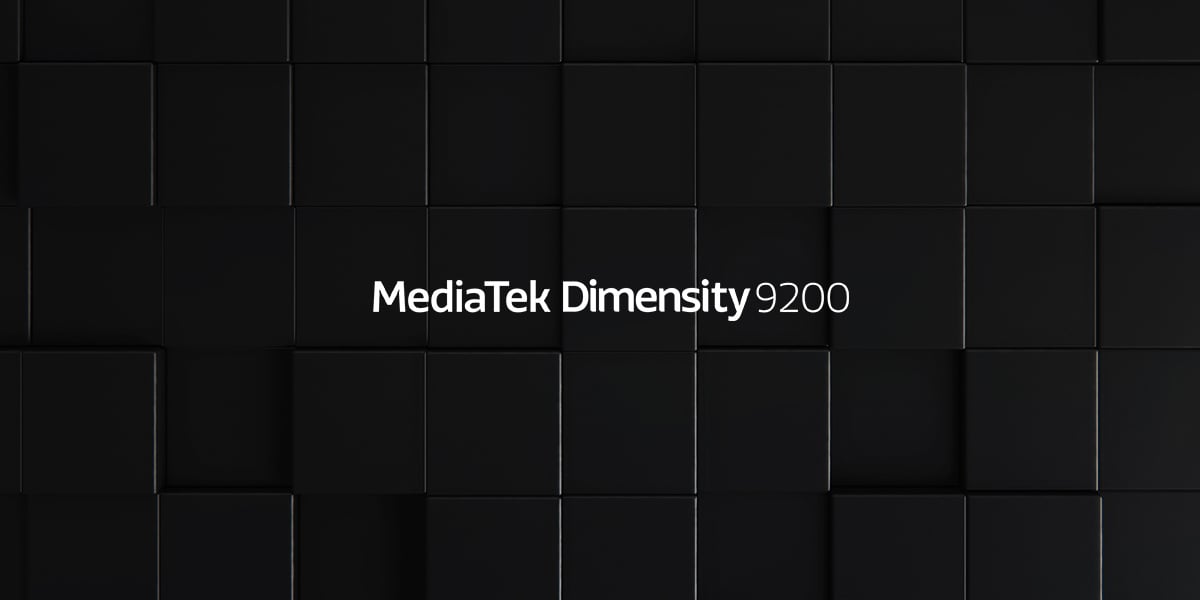 MediaTek Dimensity 9200